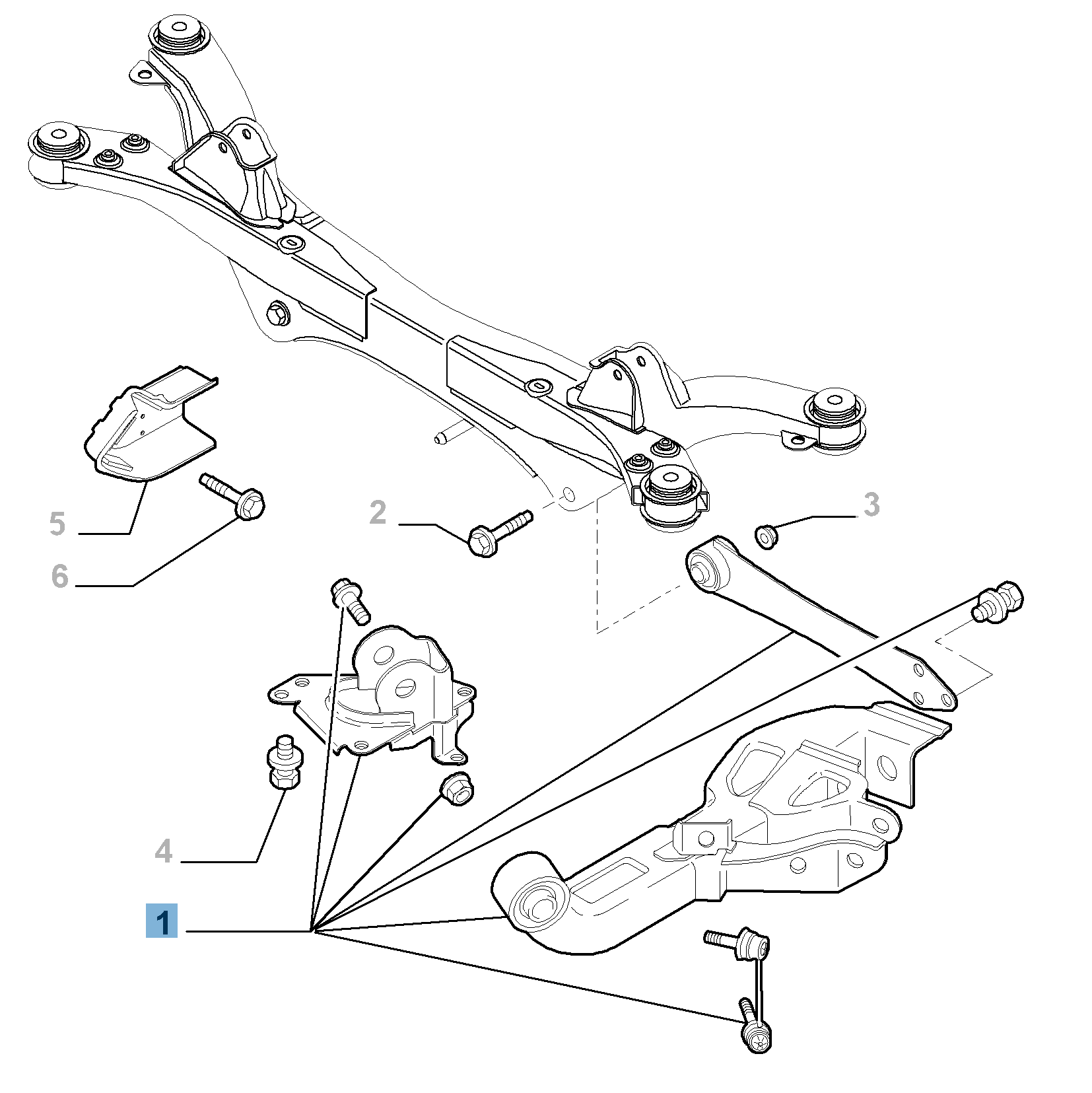 5
6
2
3
4
1