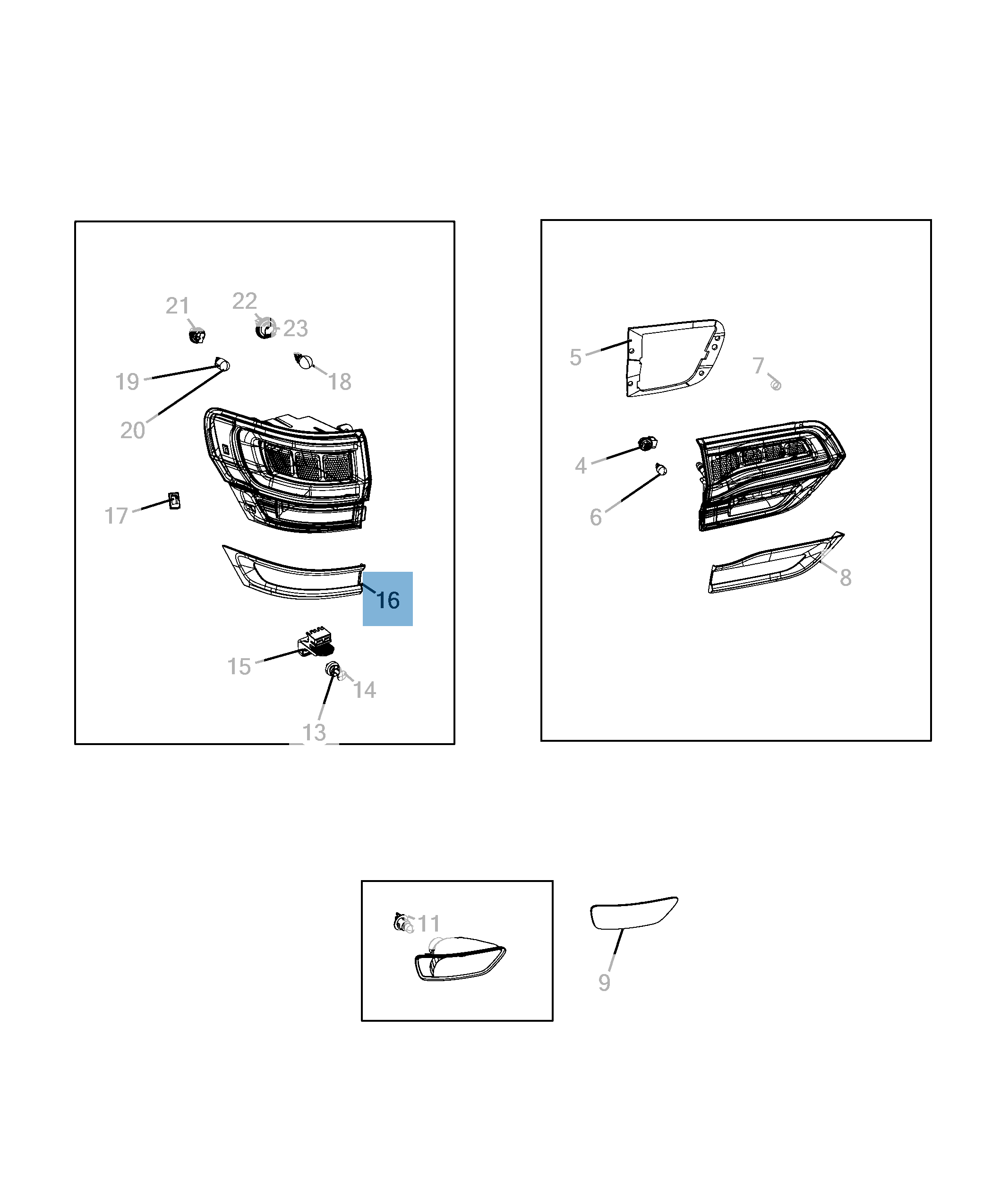 21
22
23
19
18
20
17
16
15
14
13
5
7
4
6
8
11
9