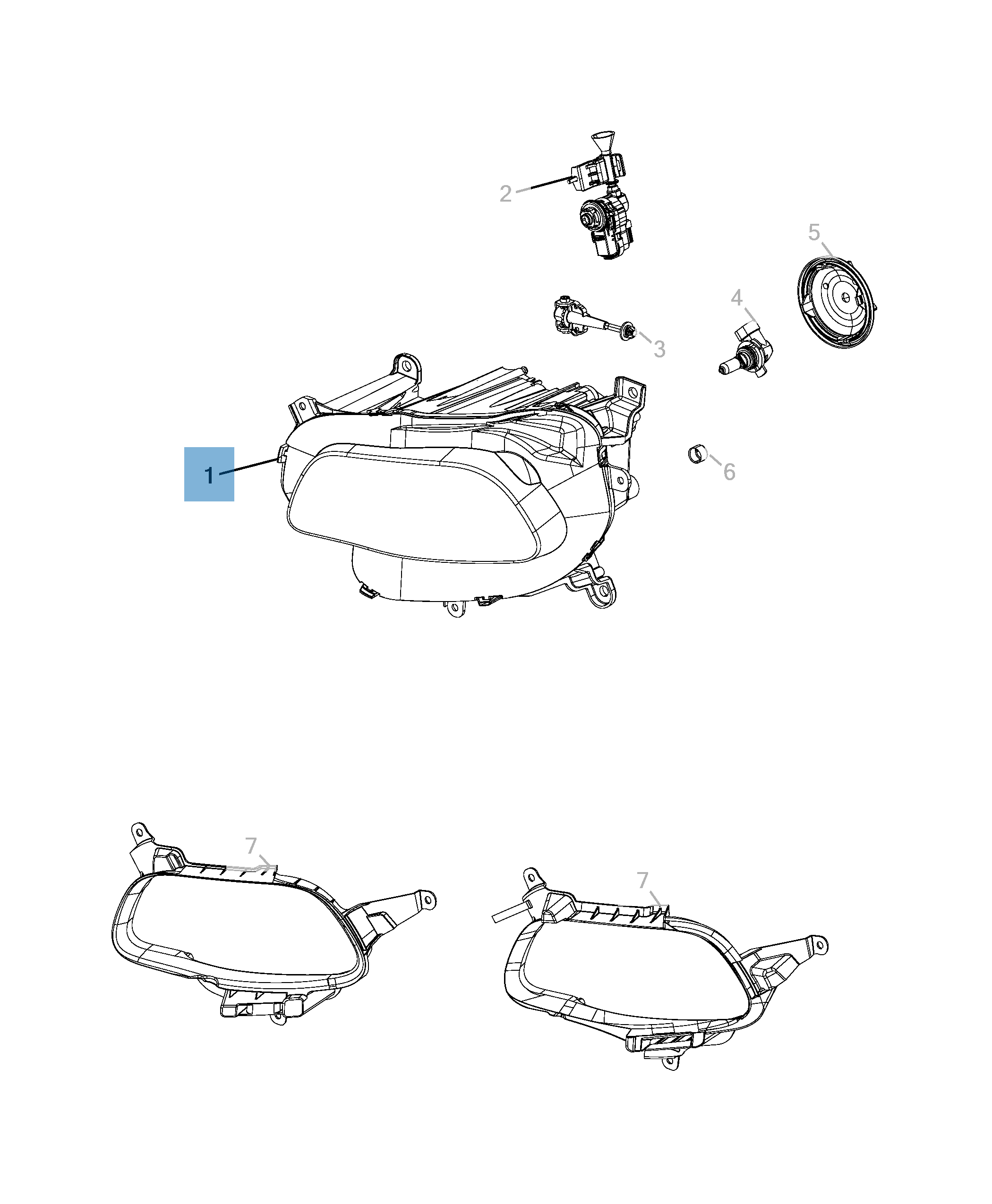 2
5
4
3
1
6
7
7