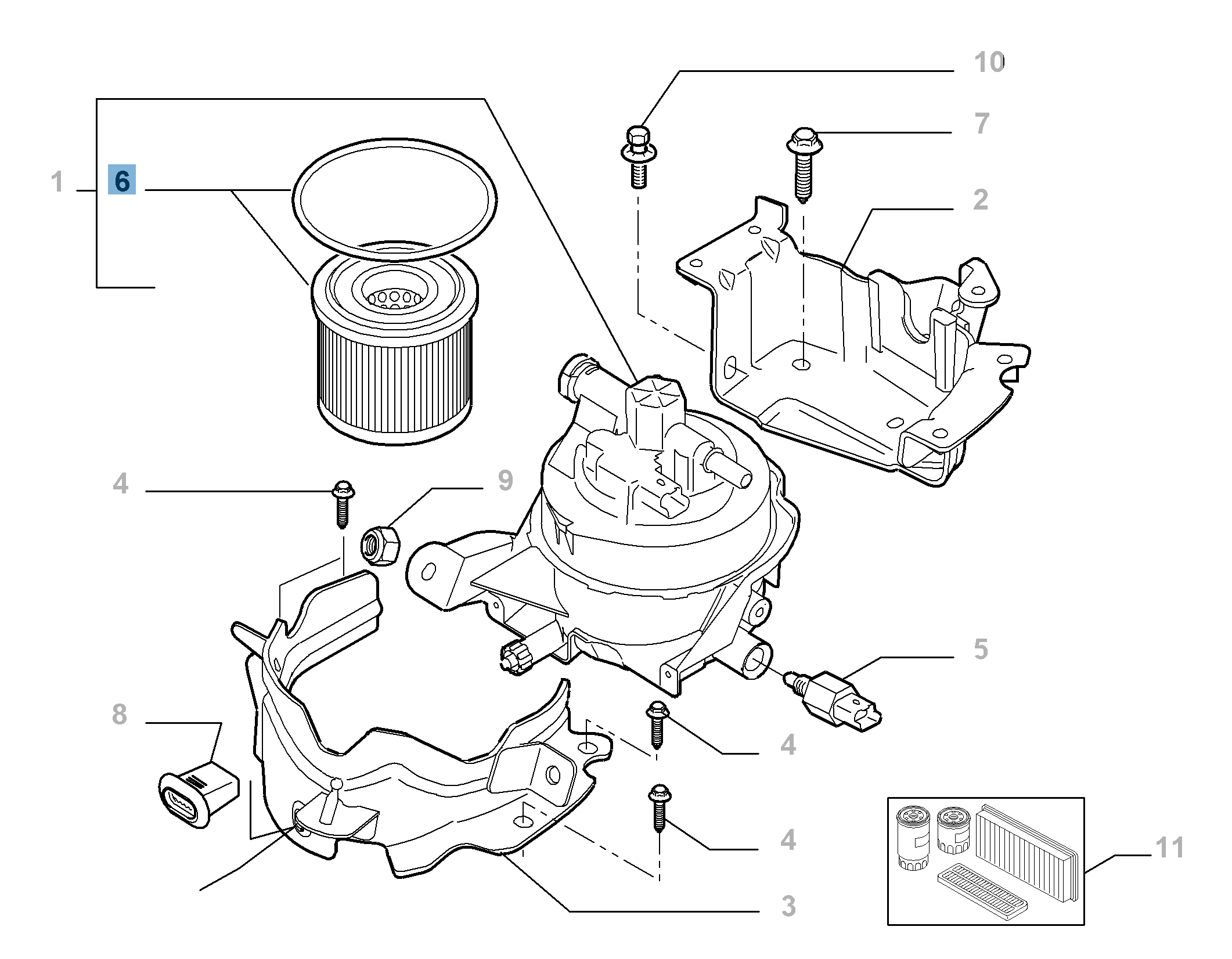 10
7
1
6
2
4
9
5
8
4
4
11
3