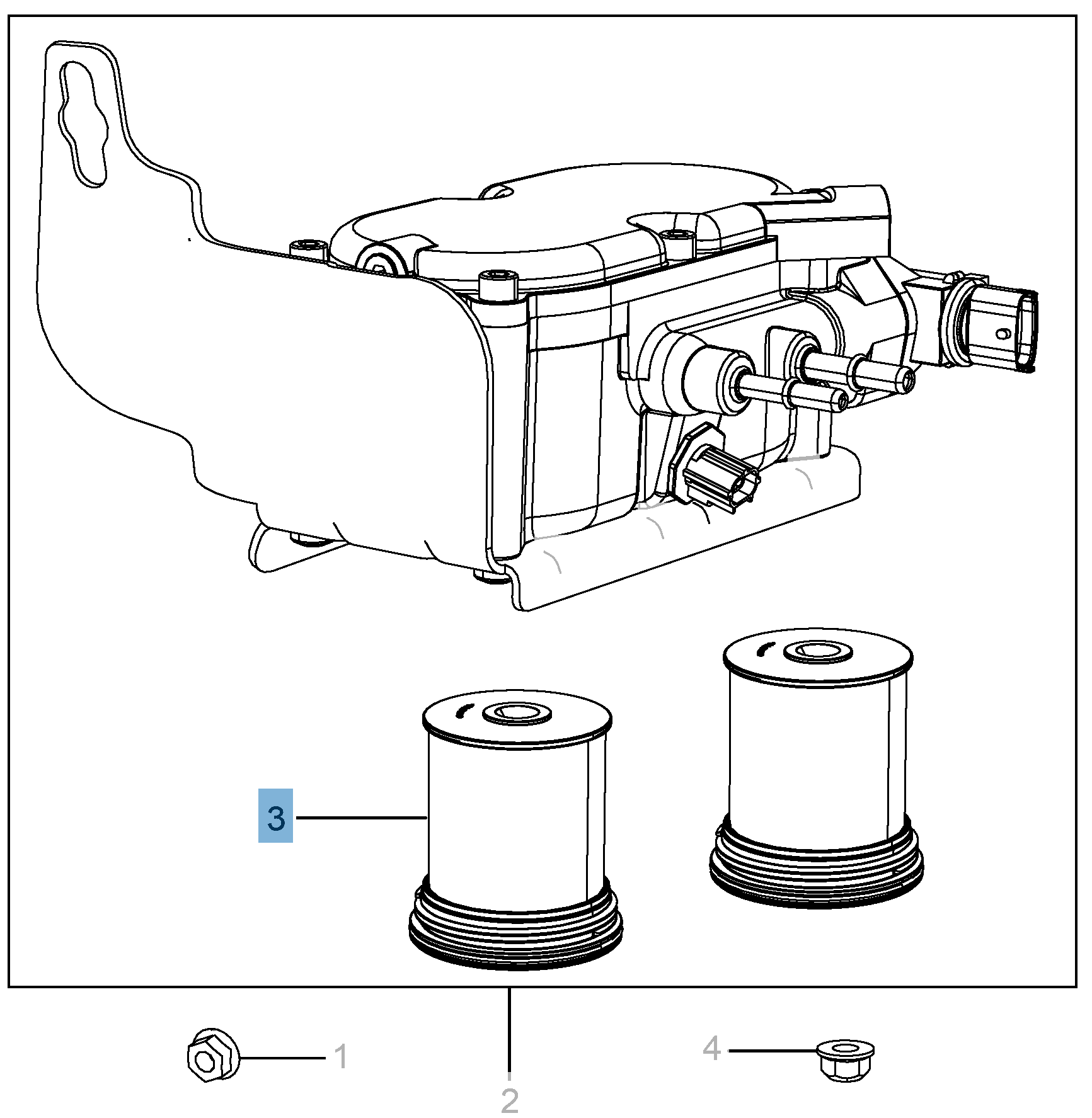 3
1
2
4