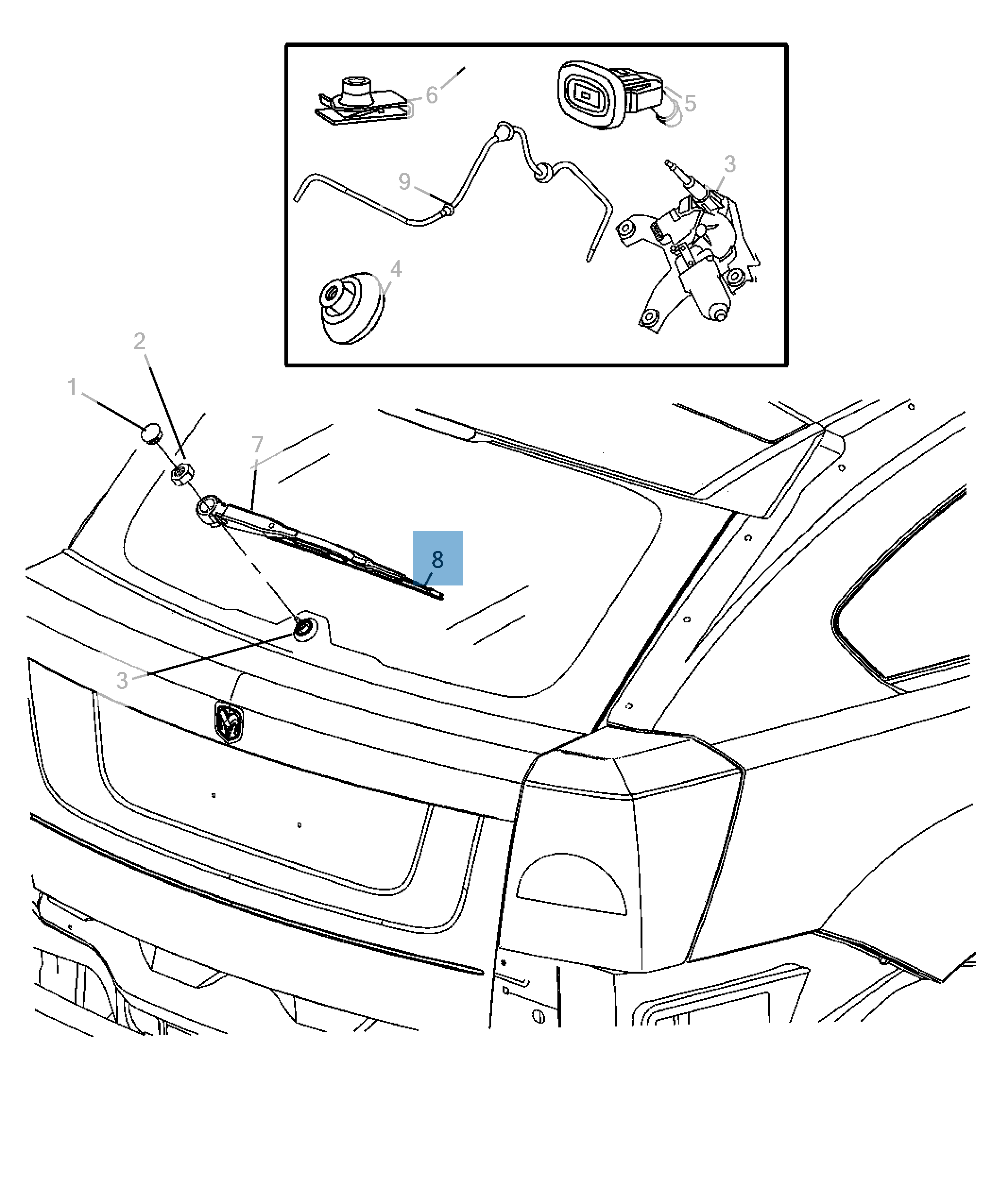 6
5
9
3
4
2
1
7
8
3