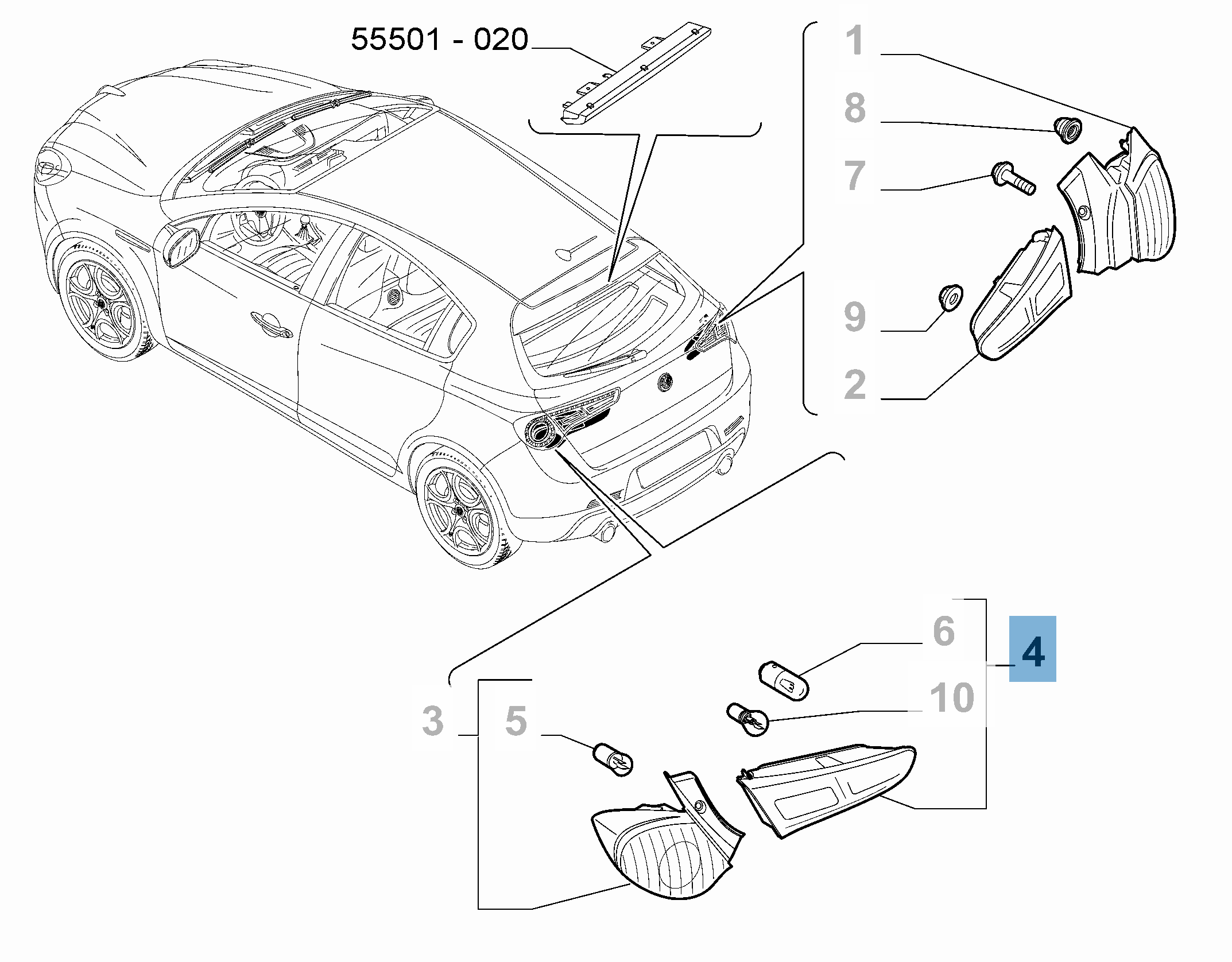 55501 - 020

1

8

7

9

2

6

4

10

3

5