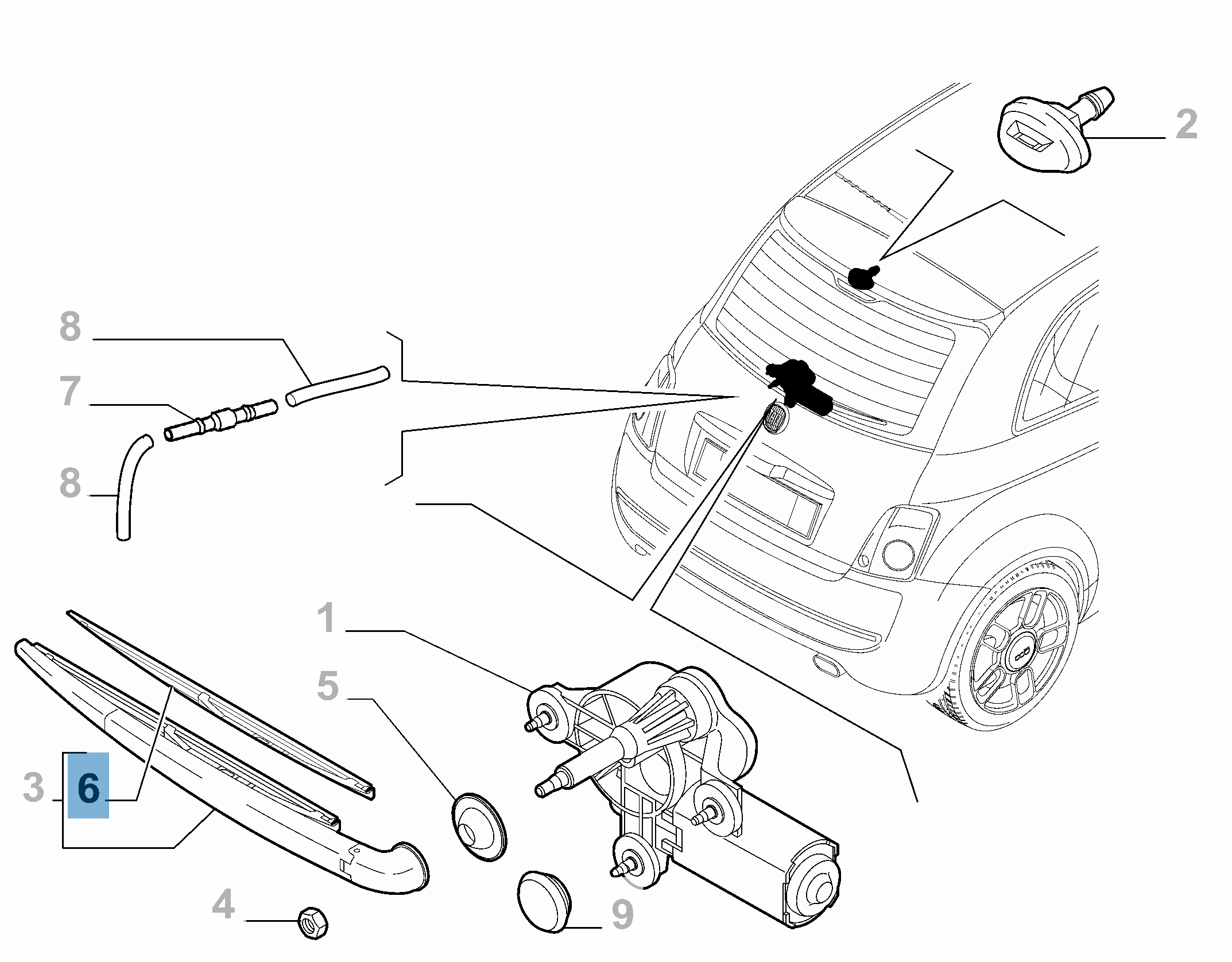 2
8
7
8
1
5
3
6
4
9