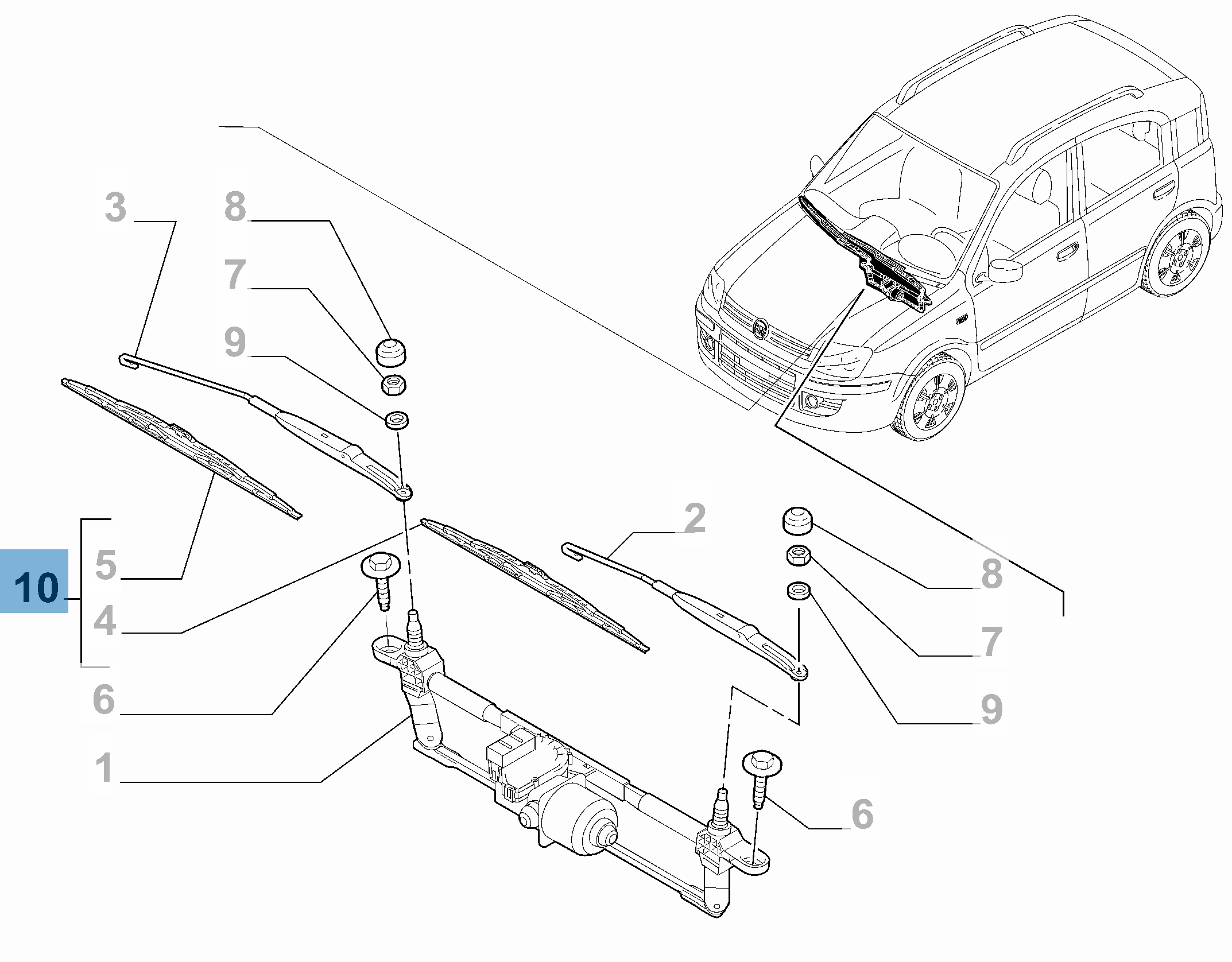 3
8
7
9
10
5
4
6
1
2
8
7
9
6