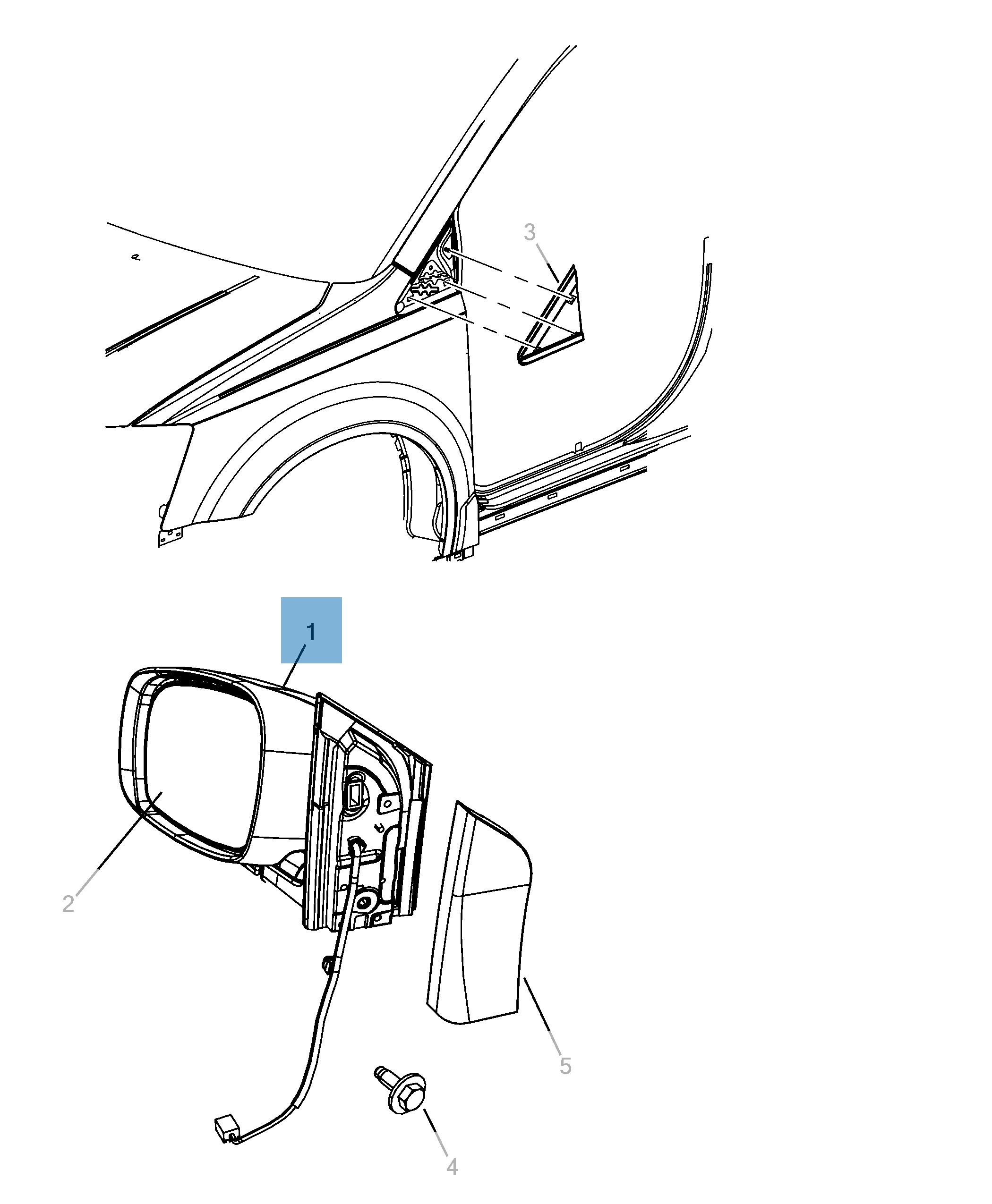 3

1

2

5

4