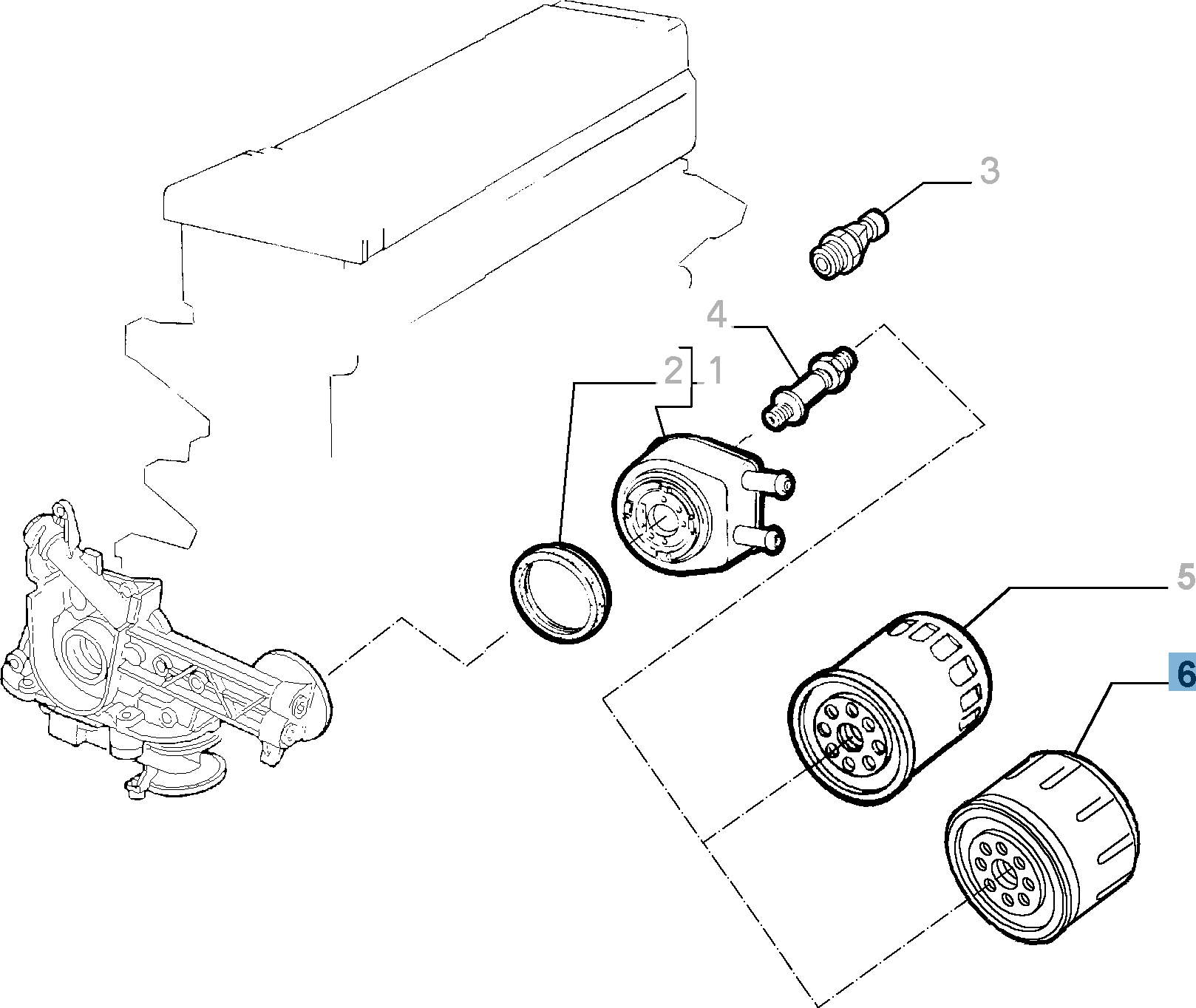 3
4
2
1
5
6