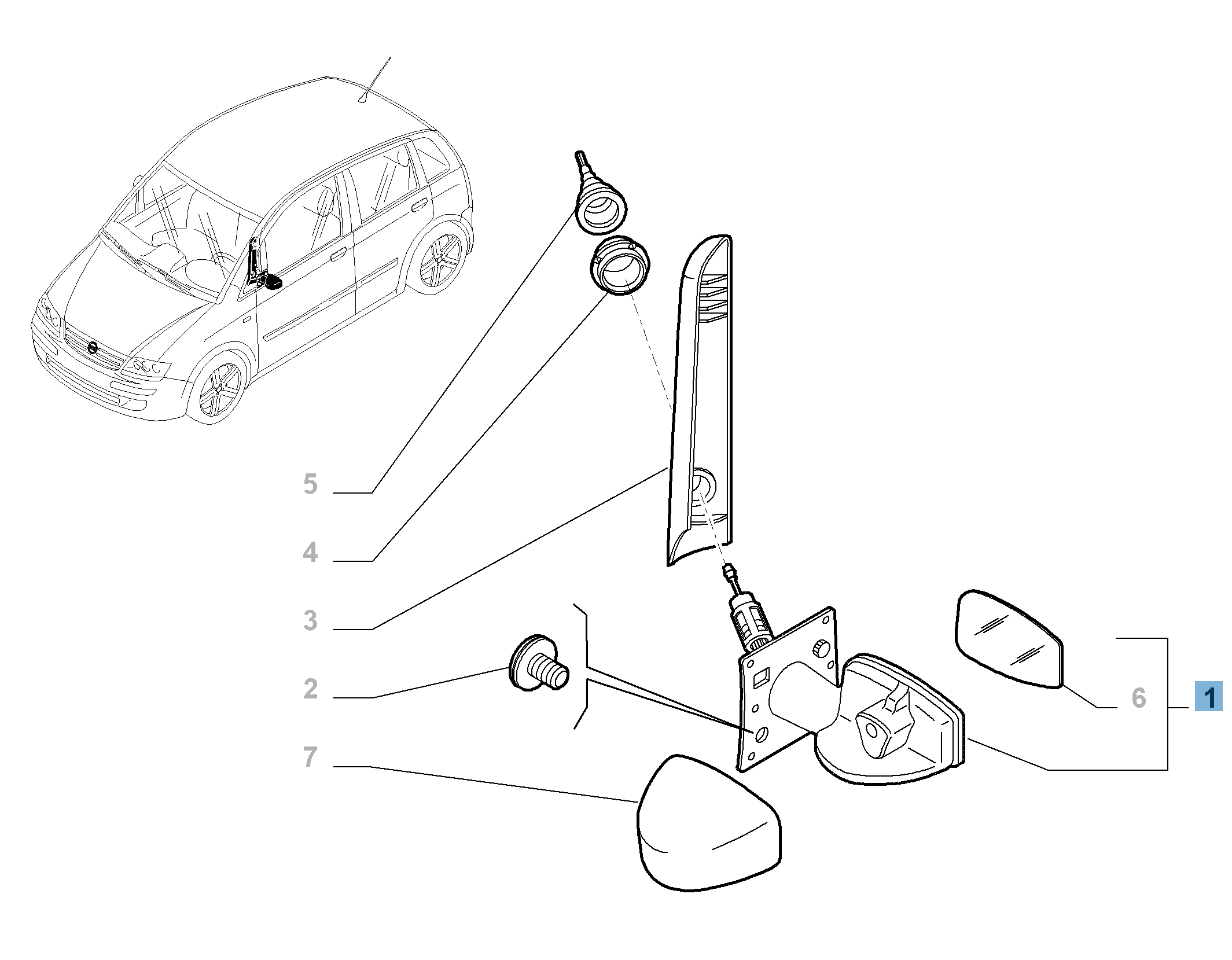 5
4
3
2
7
6
1