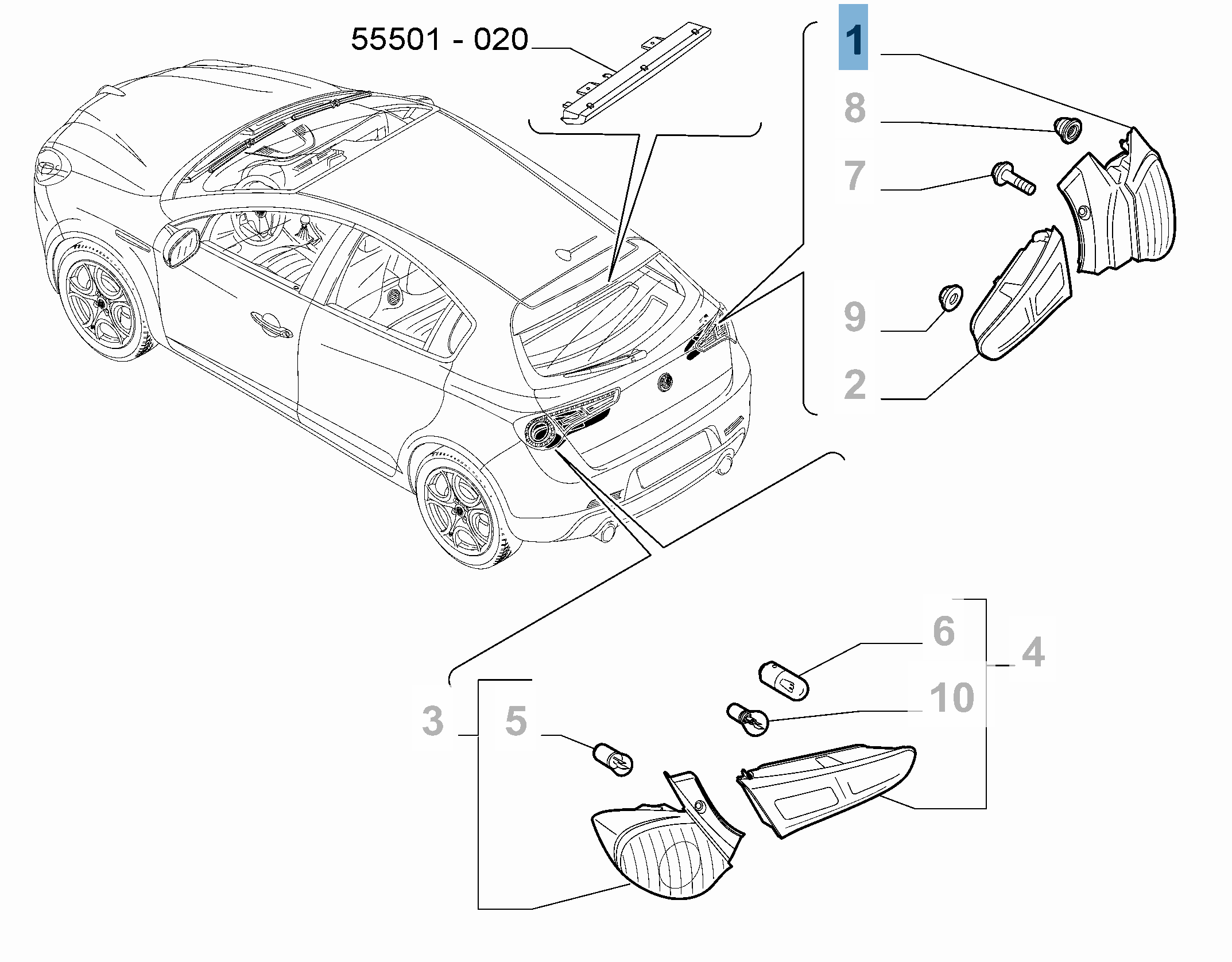 55501 - 020

1

8

7

9

2

6

4

10

3

5