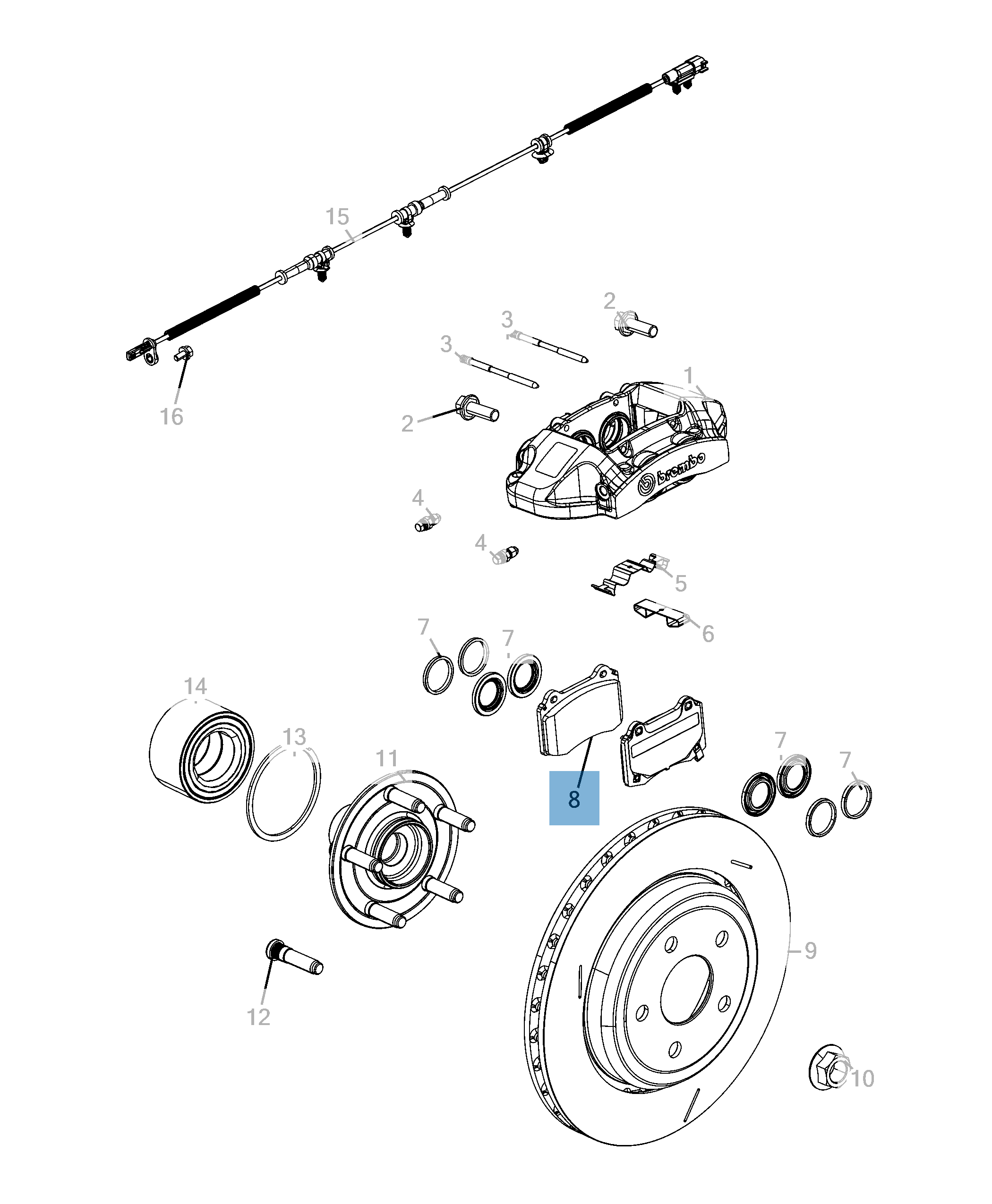 15
2
3
3
16
2
1
brembo
4
4
5
6
7
7
14
13
11
8
7
7
9
12
10