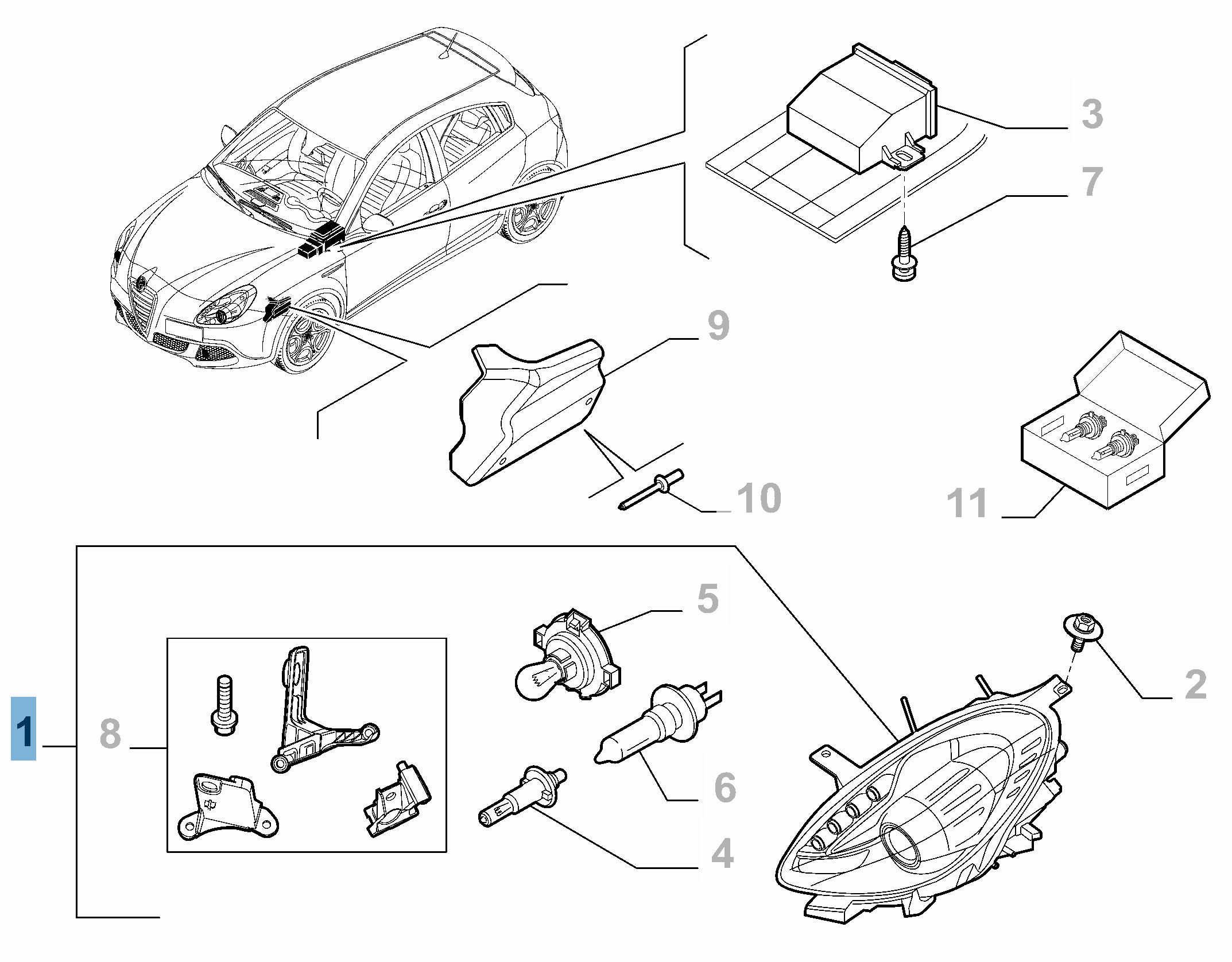 3
7
9
10
11
5
2
1
8
6
4