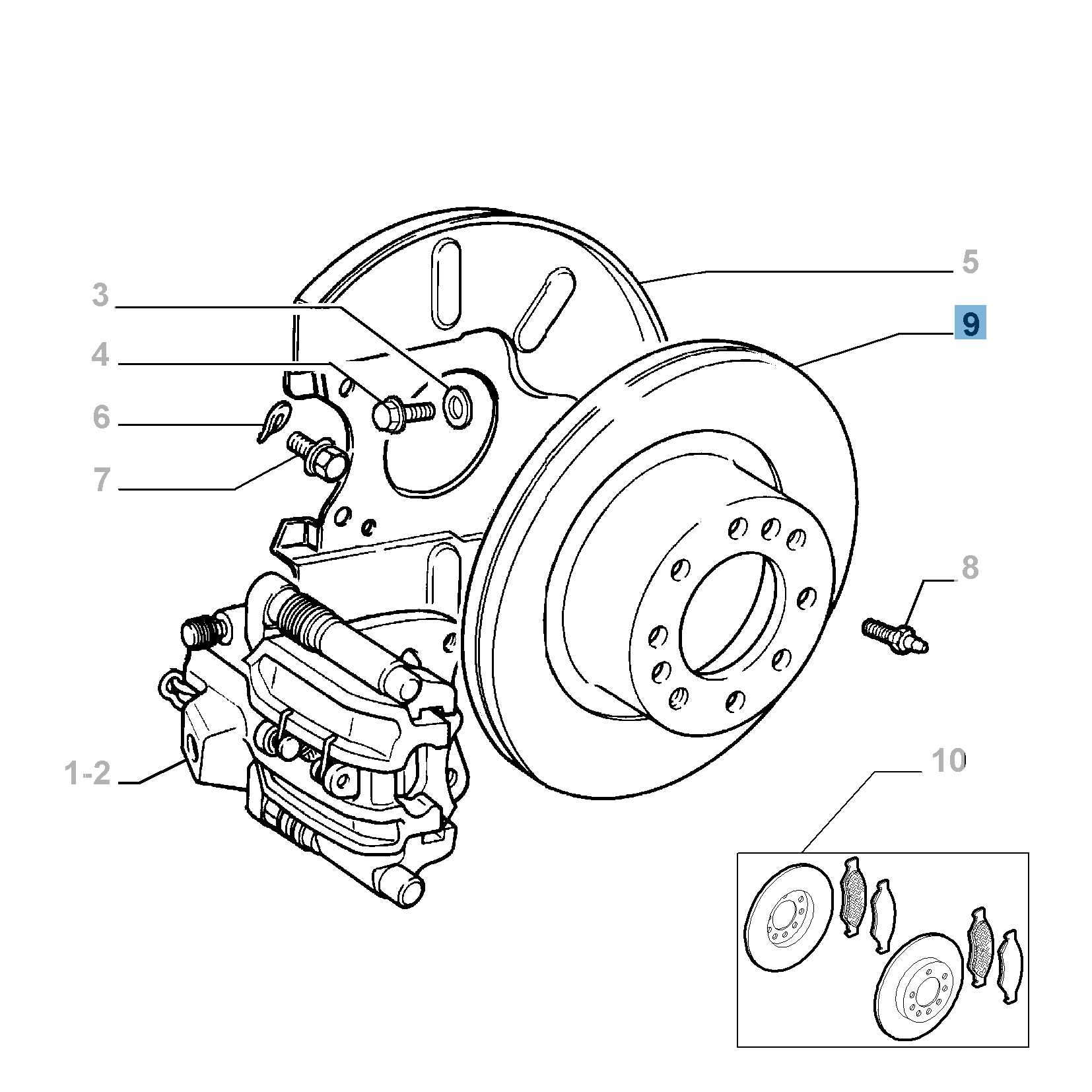 5
3
9
4
6
7
8
1-2
10