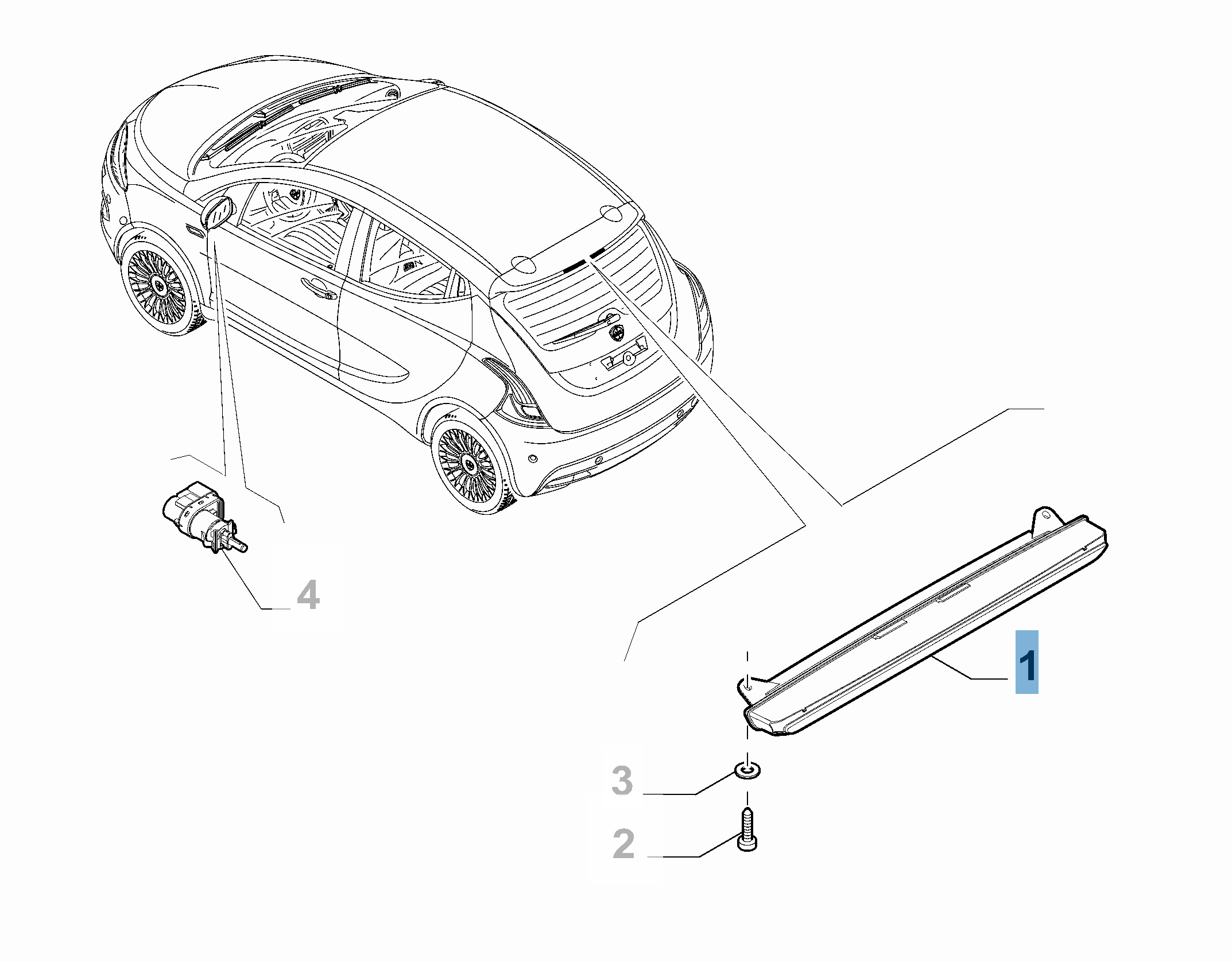 4
1
3
2