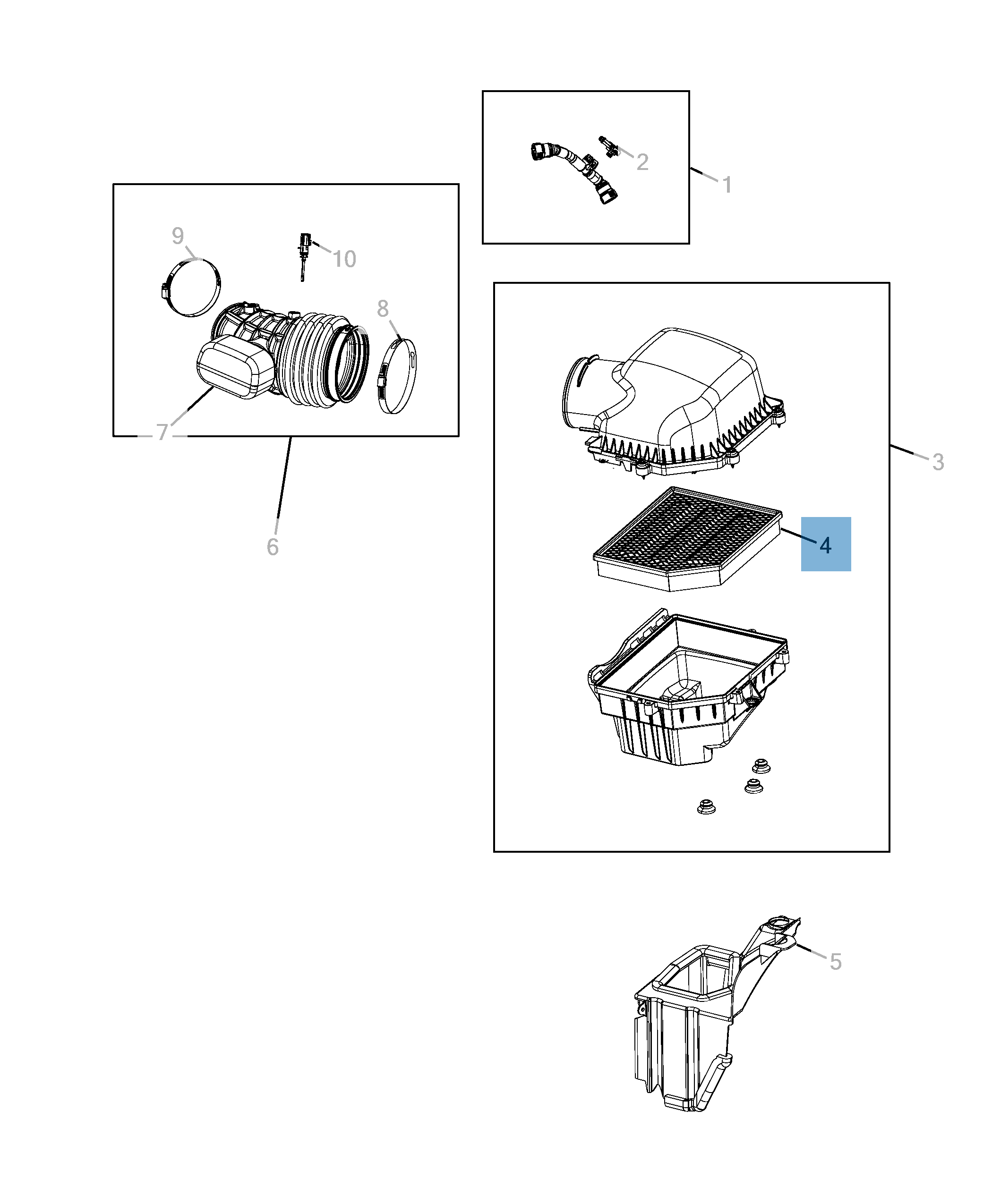 2
1
9
10
8
7
6
3
4
5