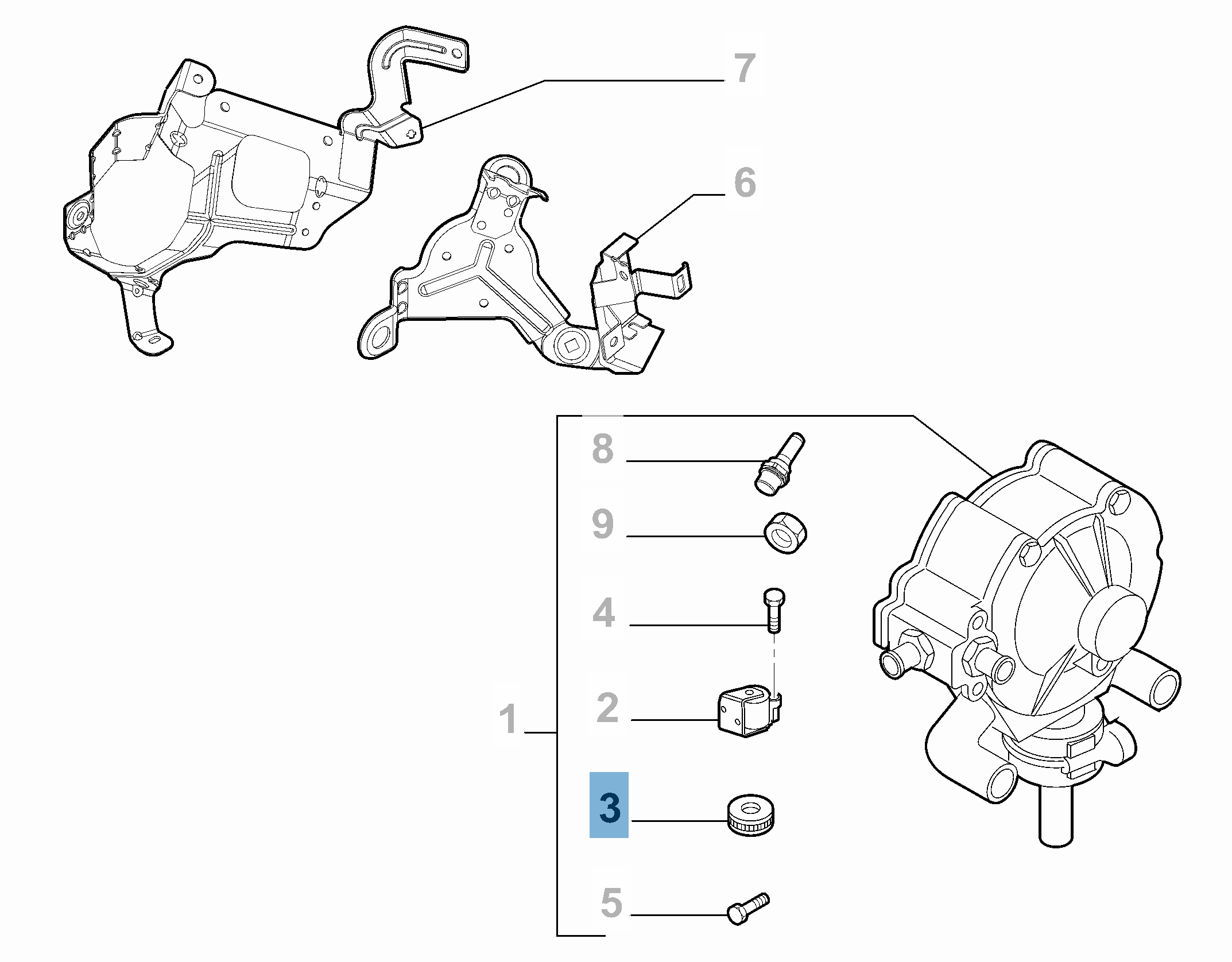 7
6
8
9
4
1
2
3
5